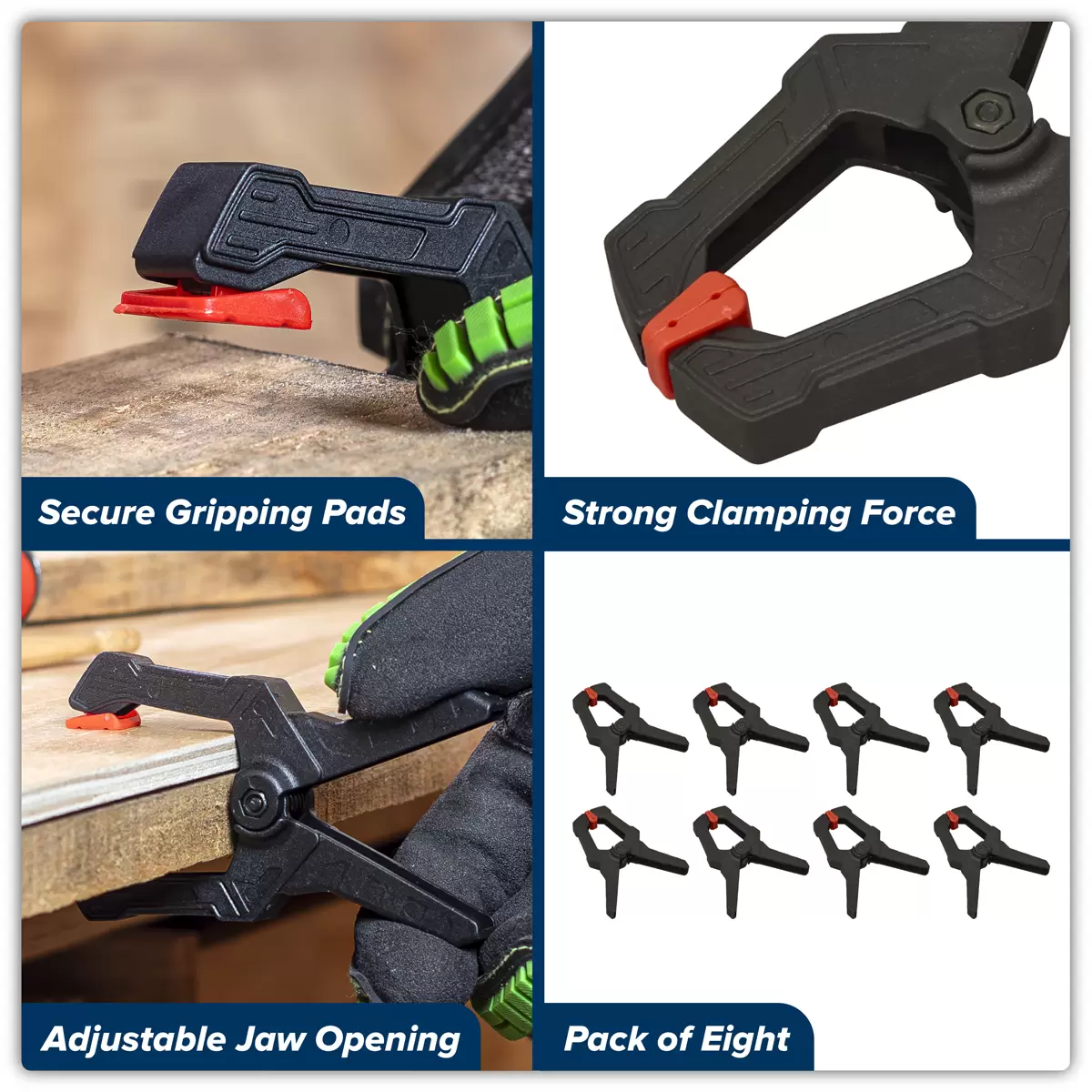 Secure Gripping Pads

Strong Clamping Force

Adjustable Jaw Opening

Pack of Eight